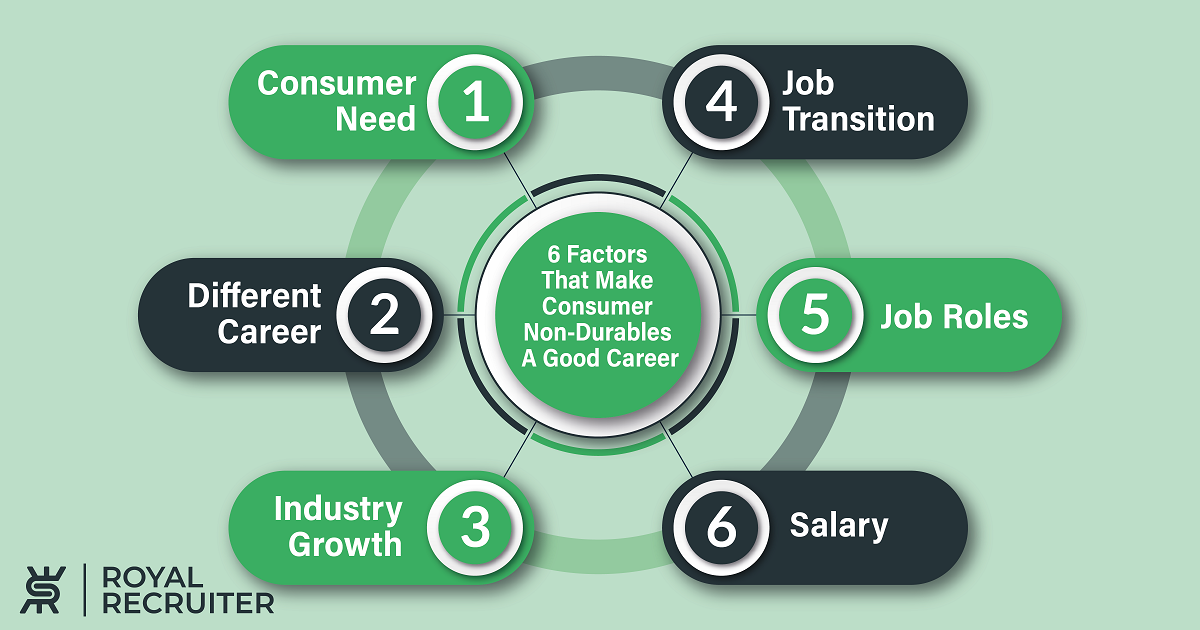 6 Factors That Make Consumer Non-Durables A Good Career

Consumer Need 1

Different Career 2

Industry Growth 3

4 Job Transition

5 Job Roles

6 Salary

ROYAL RECRUITER