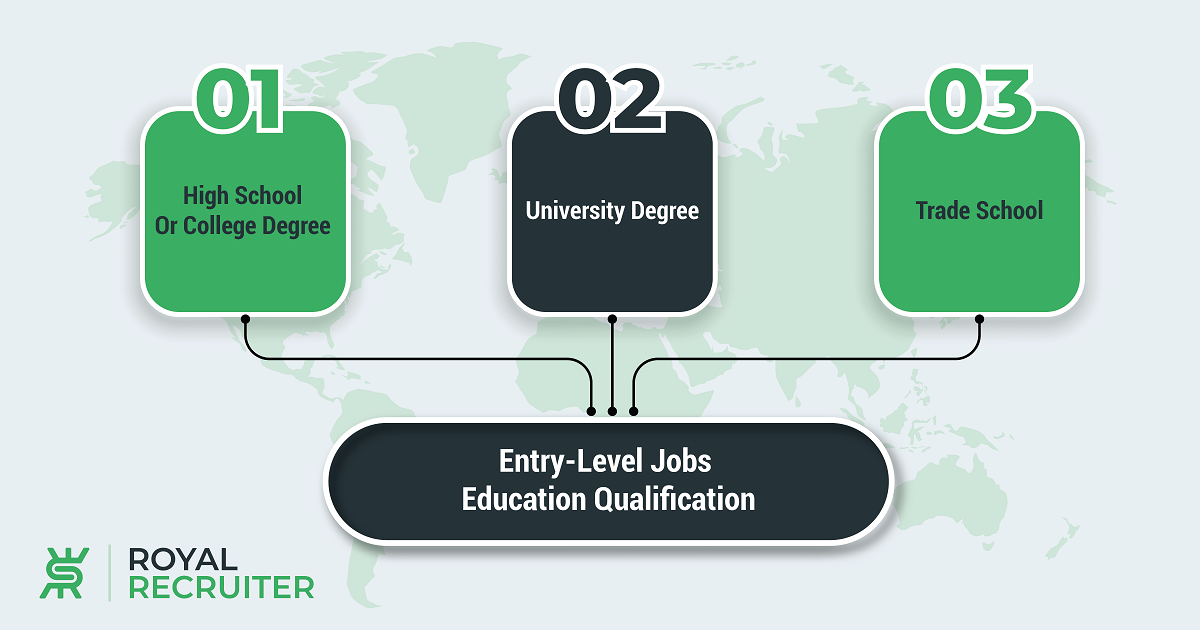 01

High School Or College Degree

02

University Degree

03

Trade School

Entry-Level Jobs Education Qualification

ROYAL RECRUITER